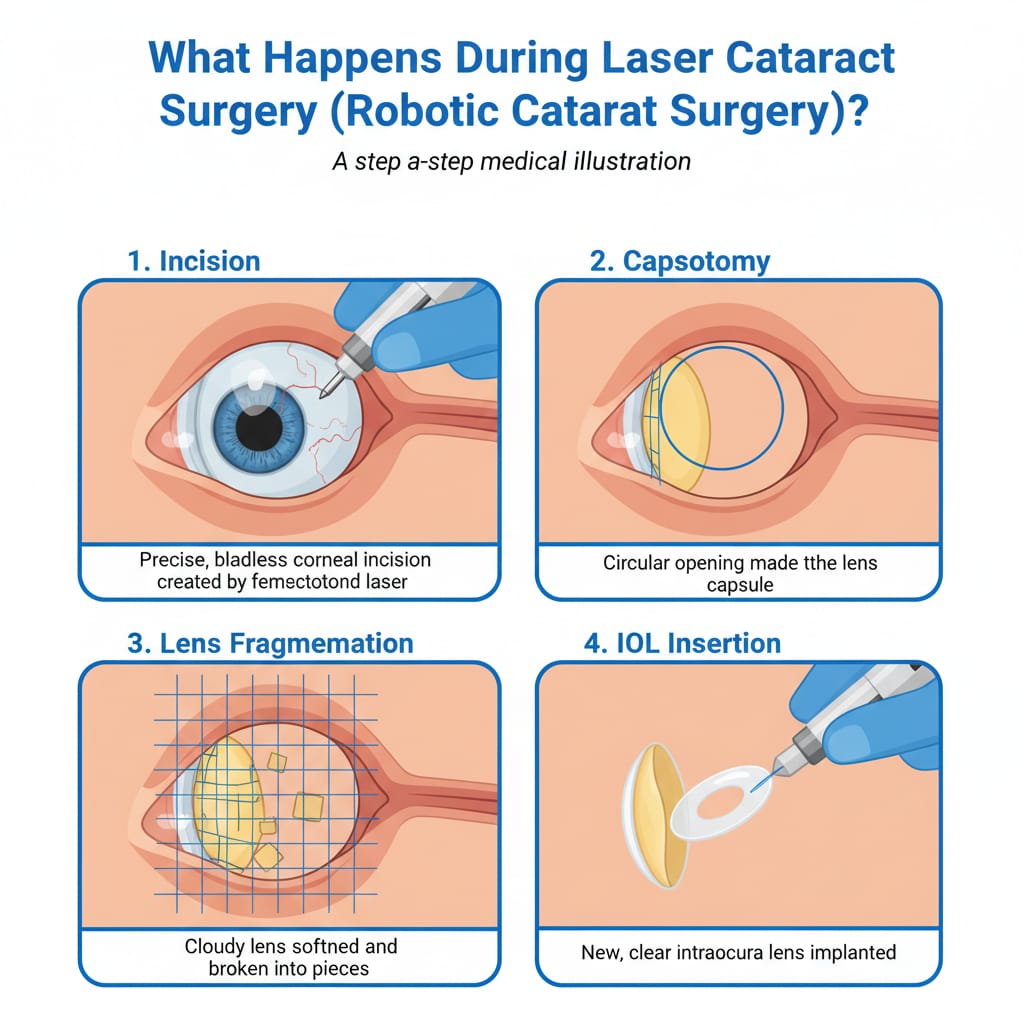 What Happens During Laser Cataract Surgery (Robotic Catarat Surgery)?

A step a-step medical illustration

1. Incision

Precise, bladless corneal incision created by femectotond laser

2. Capsotomy

Circular opening made tthe lens capsule

3. Lens Fragmemation

Cloudy lens softned and broken into pieces

4. IOL Insertion

New, clear intraocura lens implanted